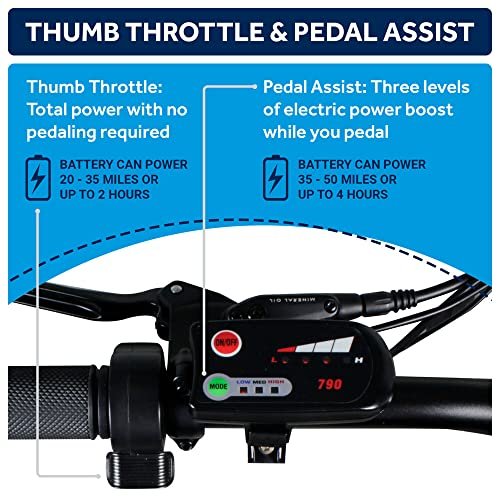 THUMB THROTTLE & PEDAL ASSIST

Thumb Throttle: Total power with no pedaling required

BATTERY CAN POWER 20 - 35 MILES OR UP TO 2 HOURS

Pedal Assist: Three levels of electric power boost while you pedal

BATTERY CAN POWER 35 - 50 MILES OR UP TO 4 HOURS

MINERAL OIL

ON/OFF

L H

MODE LOW MED HIGH

790